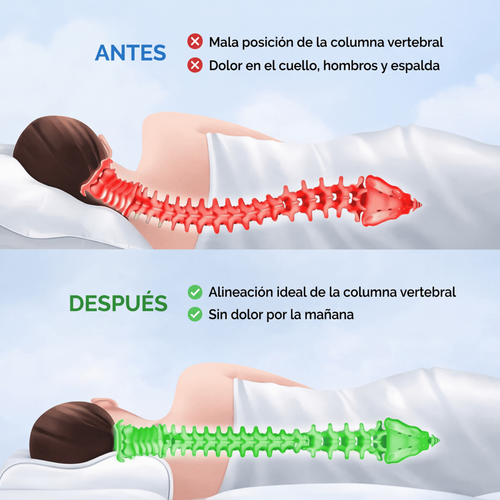 ANTES

Mala posición de la columna vertebral

Dolor en el cuello, hombros y espalda

DESPUÉS

Alineación ideal de la columna vertebral

Sin dolor por la mañana